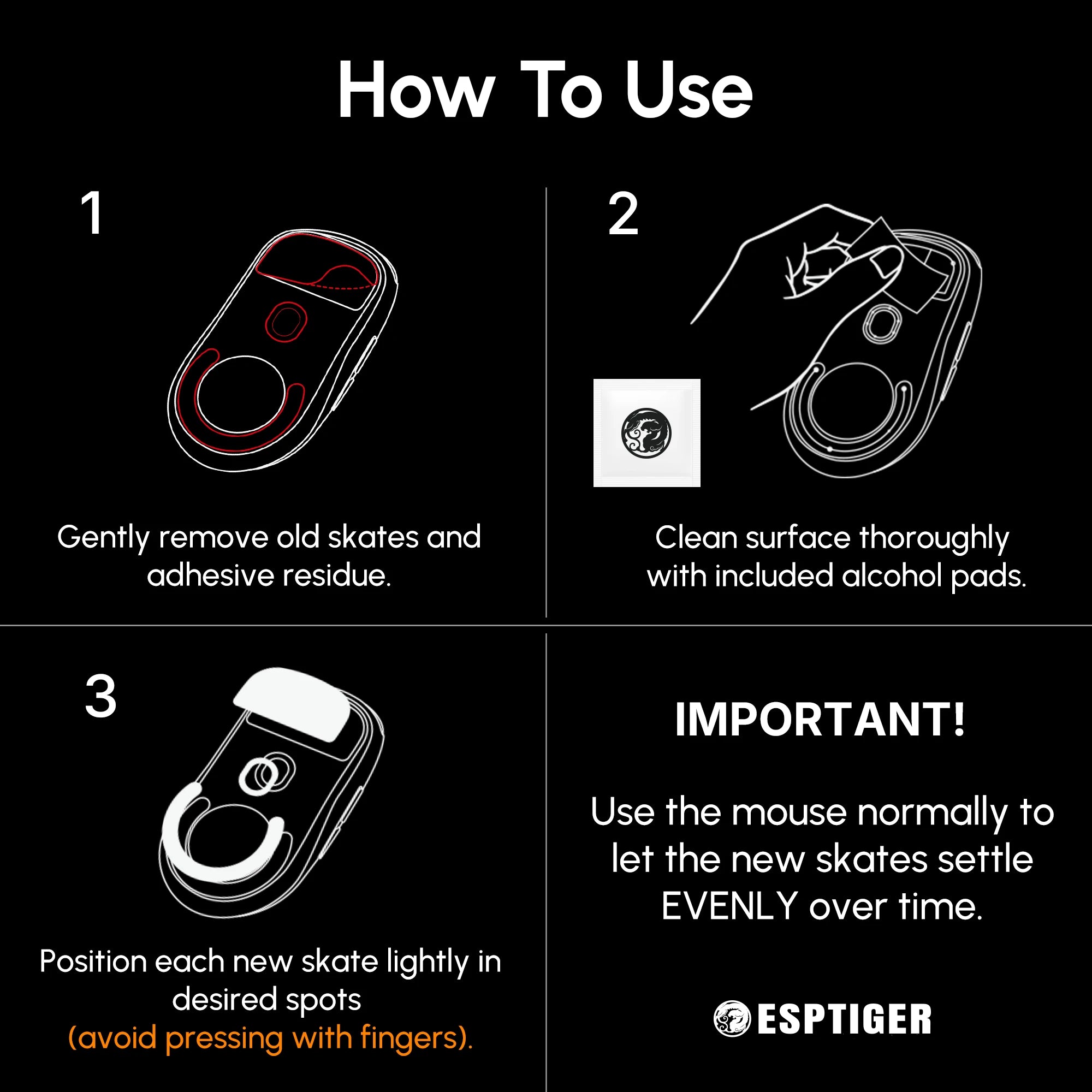 How To Use

1

Gently remove old skates and adhesive residue.

2

Clean surface thoroughly with included alcohol pads.

3

Position each new skate lightly in desired spots (avoid pressing with fingers).

IMPORTANT!

Use the mouse normally to let the new skates settle EVENLY over time.

ESPTIGER