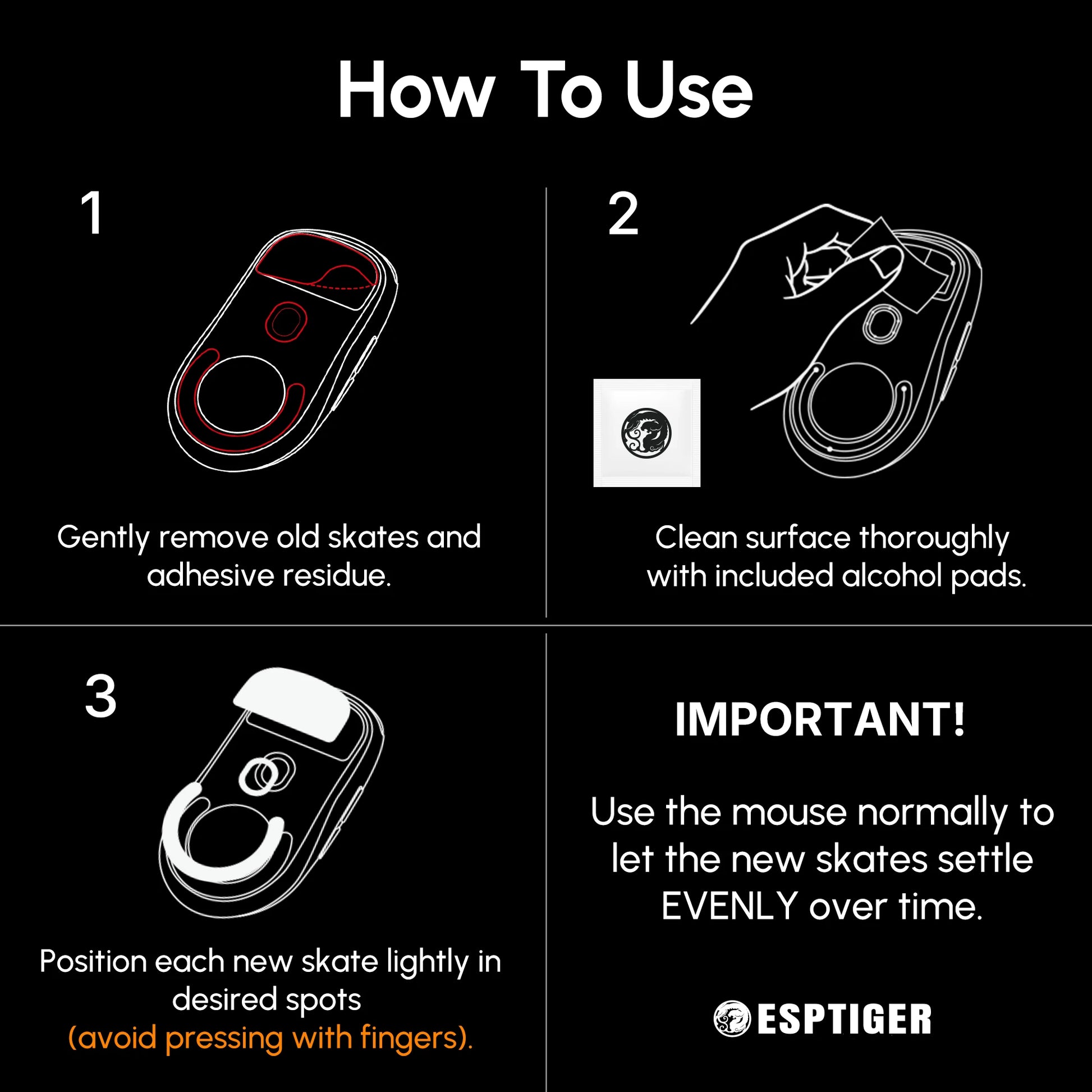 How To Use

1

Gently remove old skates and adhesive residue.

2

Clean surface thoroughly with included alcohol pads.

3

Position each new skate lightly in desired spots (avoid pressing with fingers).

IMPORTANT!

Use the mouse normally to let the new skates settle EVENLY over time.

ESPTIGER