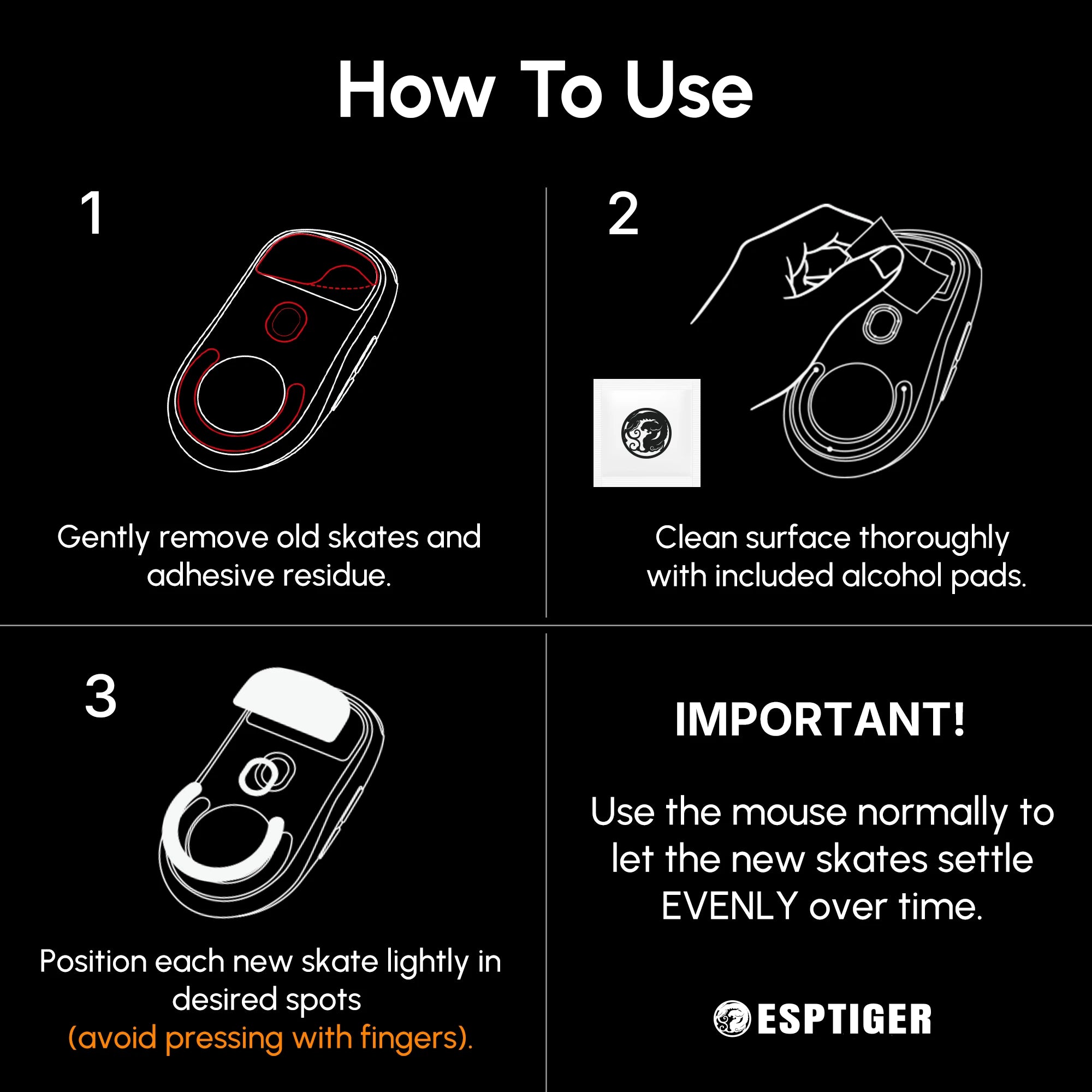 How To Use

1

Gently remove old skates and adhesive residue.

2

Clean surface thoroughly with included alcohol pads.

3

Position each new skate lightly in desired spots (avoid pressing with fingers).

IMPORTANT!

Use the mouse normally to let the new skates settle EVENLY over time.

ESPTIGER